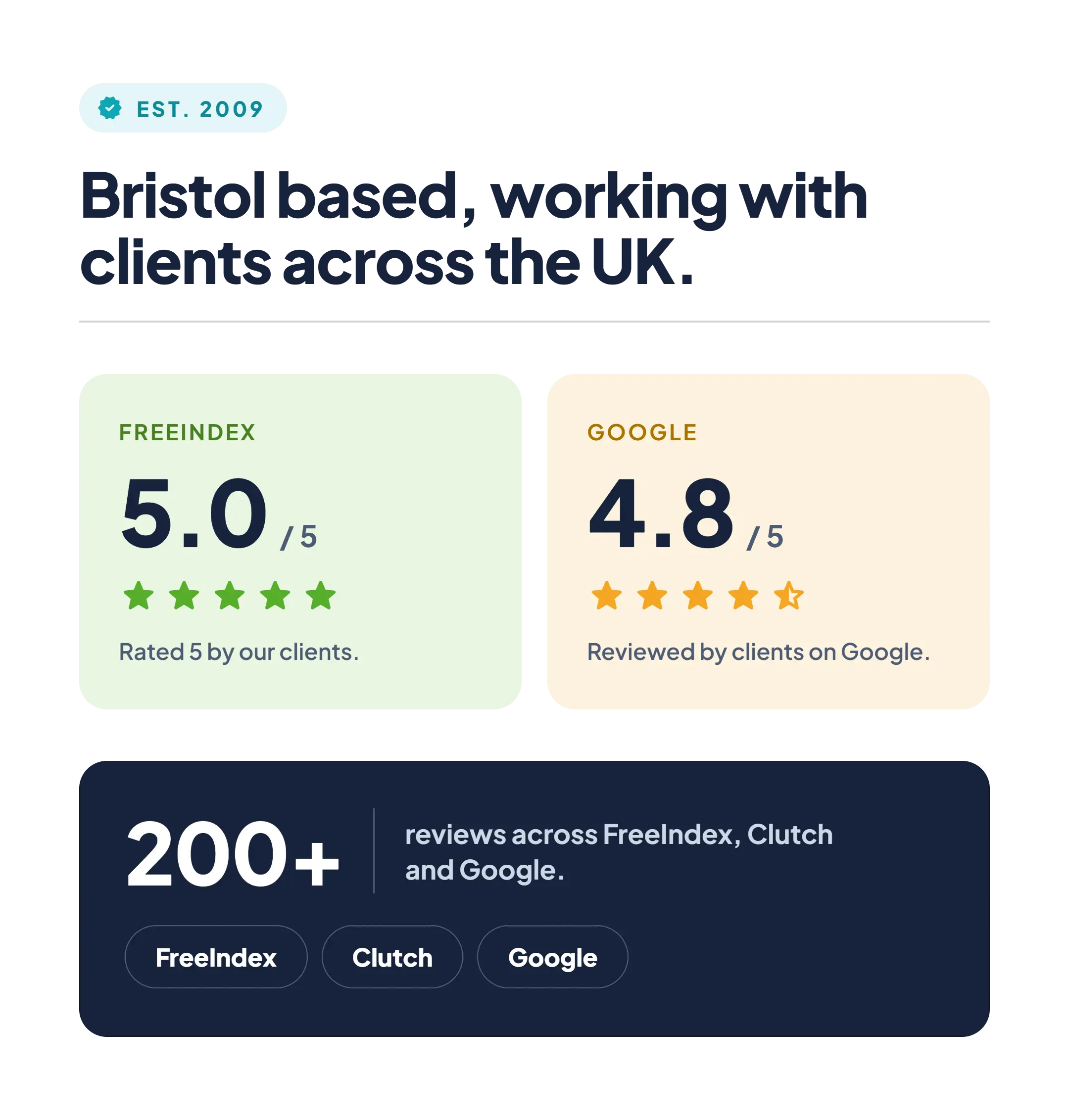 EST. 2009

Bristol based, working with clients across the UK.

FREEINDEX

5.0 / 5

Rated 5 by our clients.

GOOGLE

4.8 / 5

Reviewed by clients on Google.

200+

reviews across FreeIndex, Clutch and Google.

FreeIndex

Clutch

Google